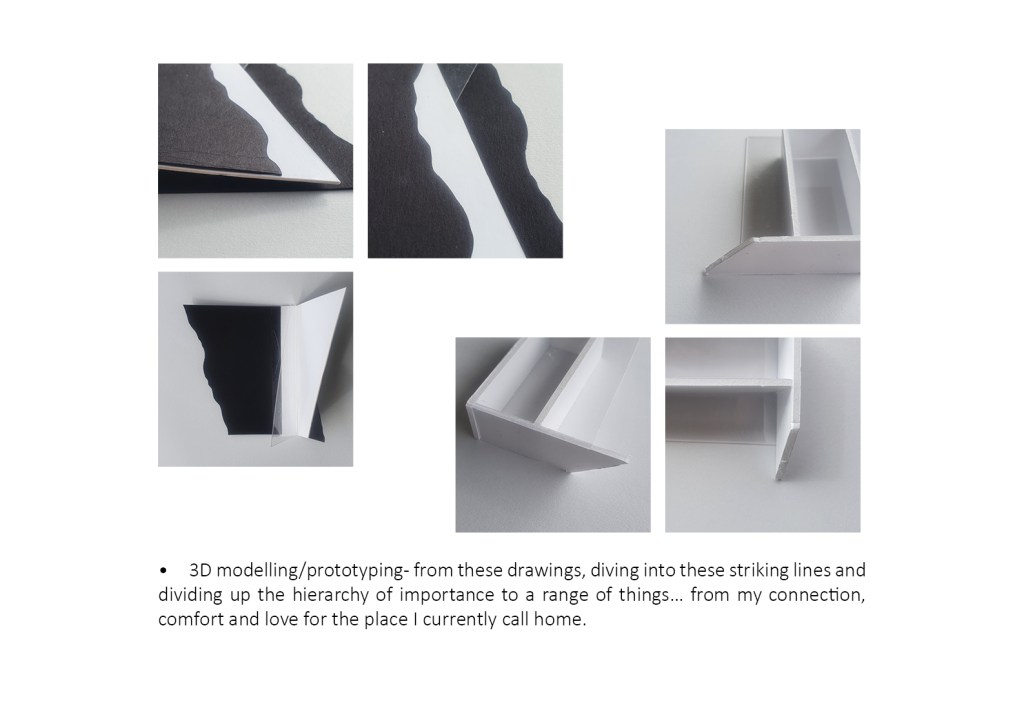 • 3D modelling/prototyping- from these drawings, diving into these striking lines and dividing up the hierarchy of importance to a range of things… from my connection, comfort and love for the place I currently call home.